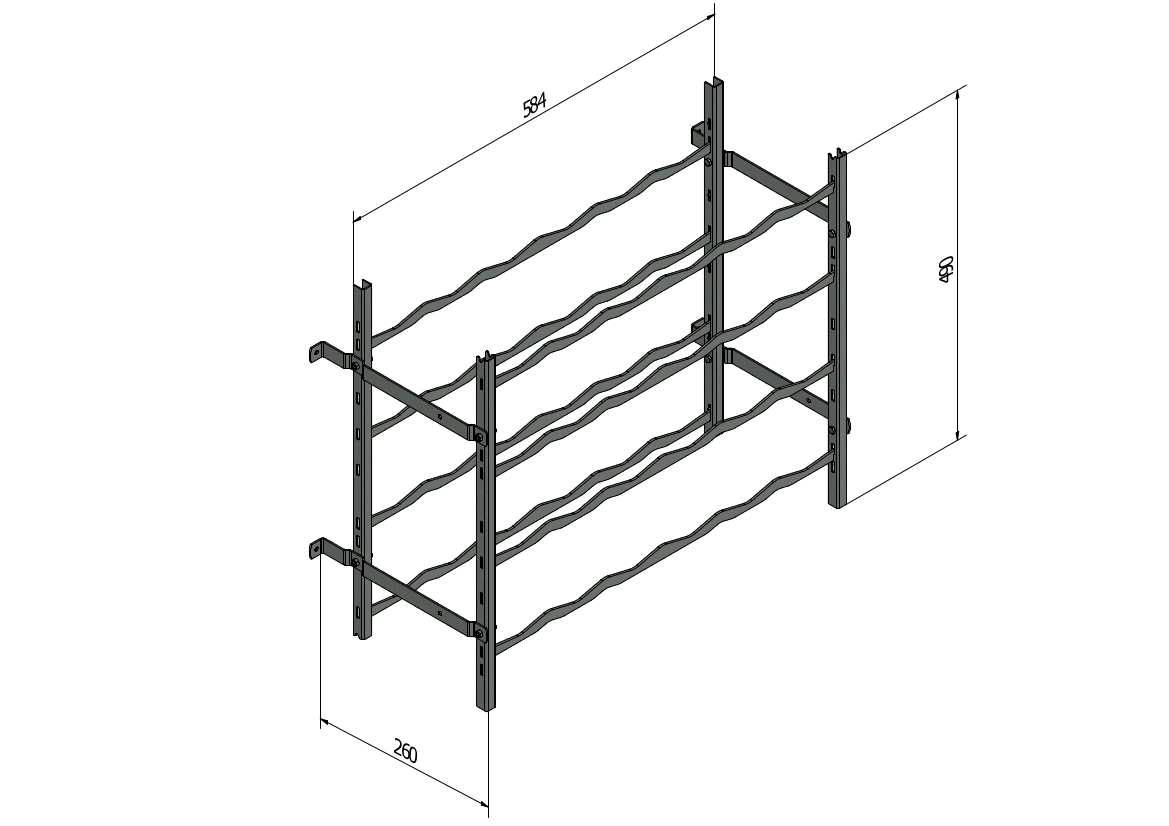 584

490

260